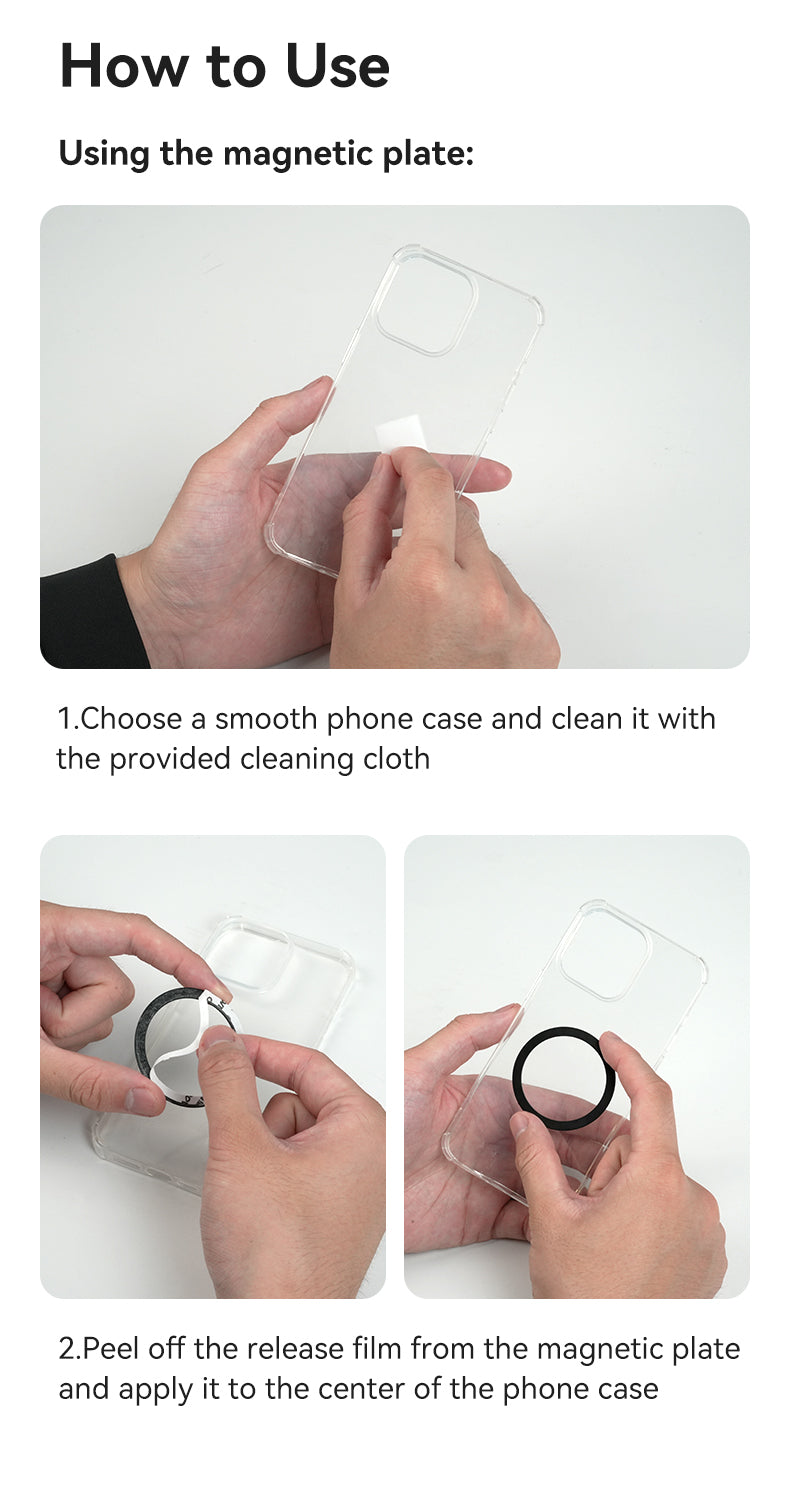 How to Use

Using the magnetic plate:

1.Choose a smooth phone case and clean it with the provided cleaning cloth

2.Peel off the release film from the magnetic plate and apply it to the center of the phone case