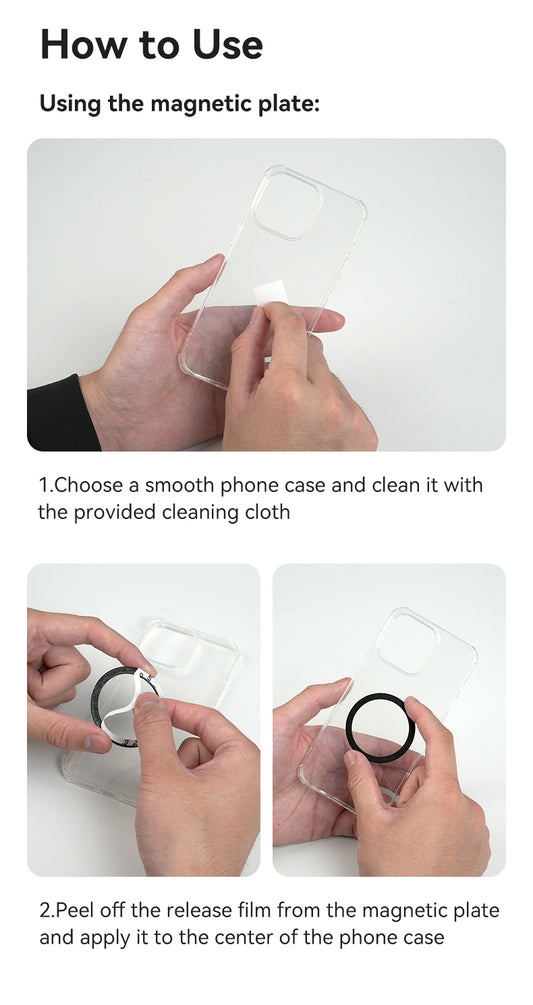 How to Use

Using the magnetic plate:

1.Choose a smooth phone case and clean it with the provided cleaning cloth

2.Peel off the release film from the magnetic plate and apply it to the center of the phone case