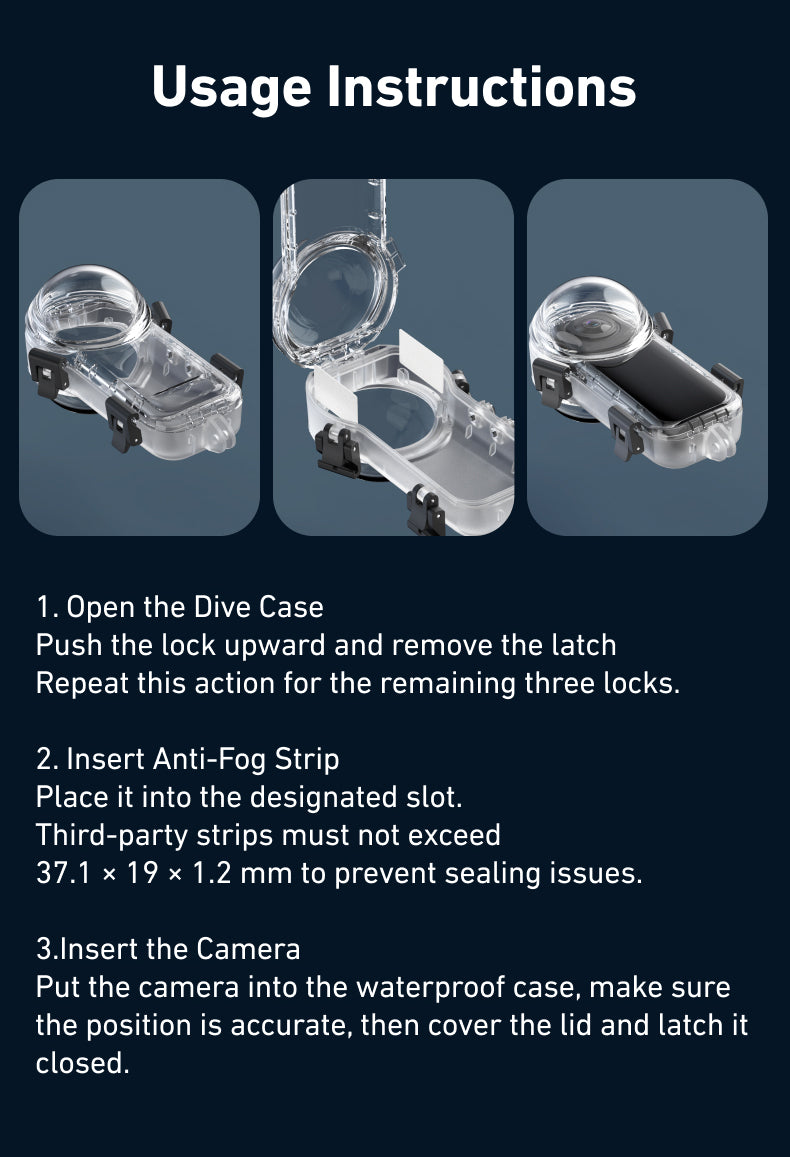 Usage Instructions

1. Open the Dive Case
Push the lock upward and remove the latch
Repeat this action for the remaining three locks.

2. Insert Anti-Fog Strip
Place it into the designated slot.
Third-party strips must not exceed
37.1 × 19 × 1.2 mm to prevent sealing issues.

3.Insert the Camera
Put the camera into the waterproof case, make sure the position is accurate, then cover the lid and latch it closed.