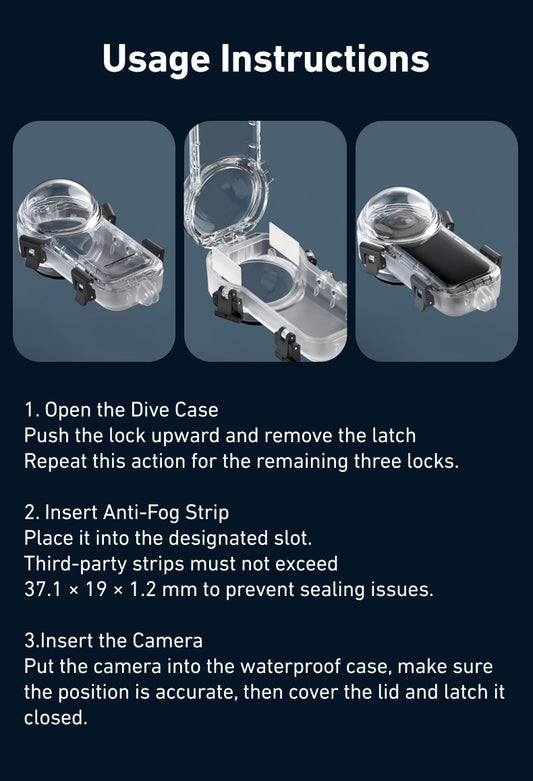 Usage Instructions

1. Open the Dive Case
Push the lock upward and remove the latch
Repeat this action for the remaining three locks.

2. Insert Anti-Fog Strip
Place it into the designated slot.
Third-party strips must not exceed
37.1 × 19 × 1.2 mm to prevent sealing issues.

3.Insert the Camera
Put the camera into the waterproof case, make sure the position is accurate, then cover the lid and latch it closed.