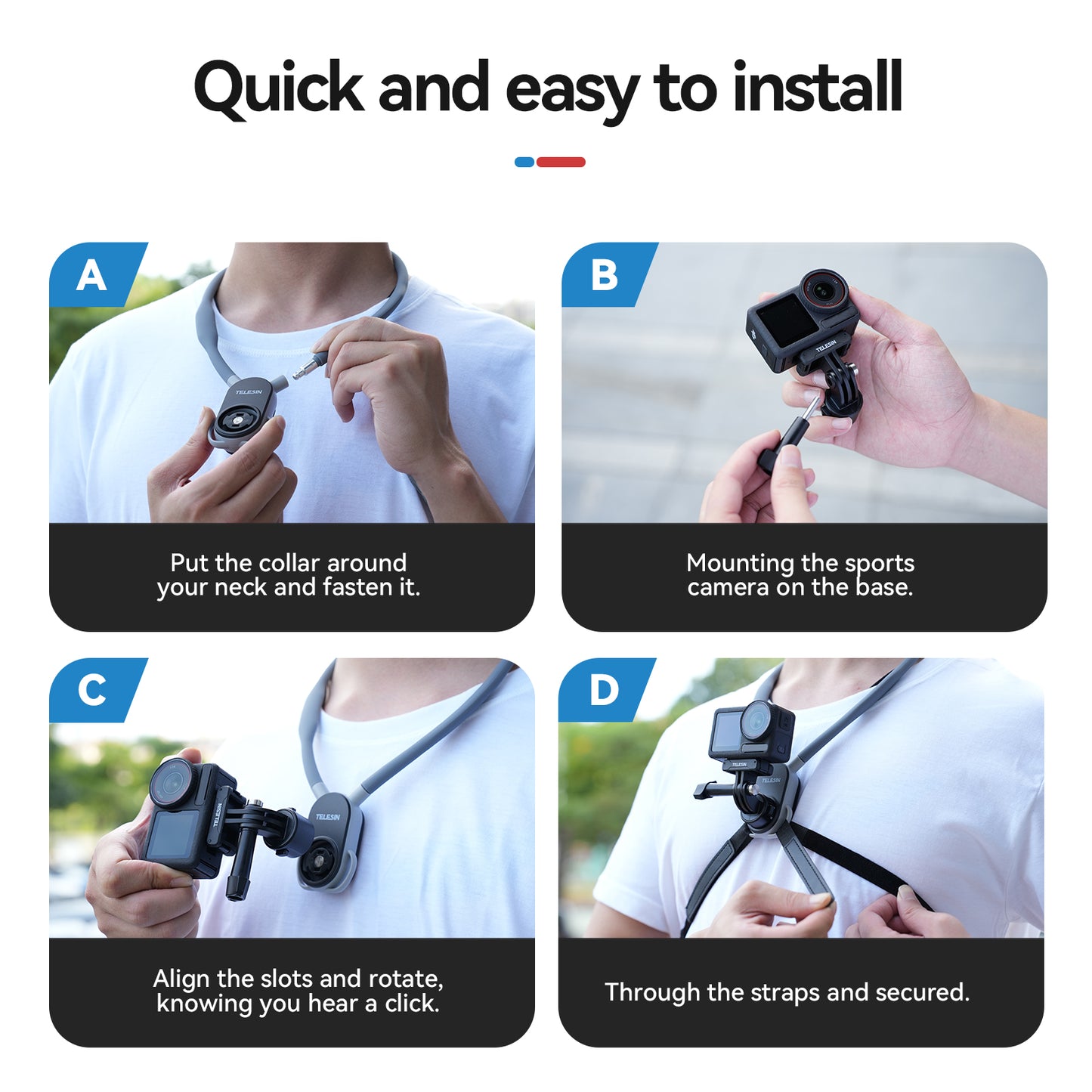 Quick and easy to install

A

TELESIN

Put the collar around your neck and fasten it.

B

TELESIN

Mounting the sports camera on the base.

C

TELESIN

TELESIN

Align the slots and rotate, knowing you hear a click.

D

TELESIN

TELESIN

Through the straps and secured.